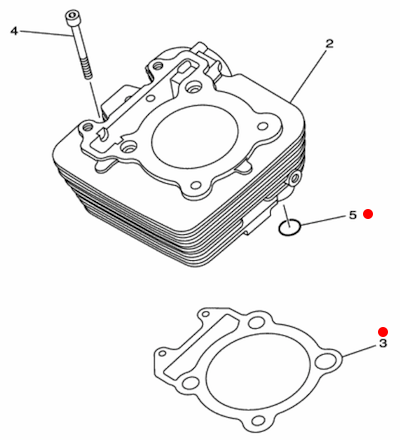 4

2

5

3