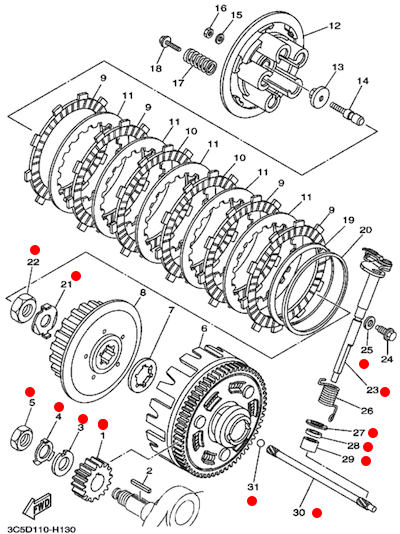 16
15
12
18
17
13
14
9
11
9
11
10
11
10
11
9
11
9
19
20
22
21
8
7
6
25
24
23
26
5
4
3
1
27
28
29
2
31
30
FWD
3C5D110-H130